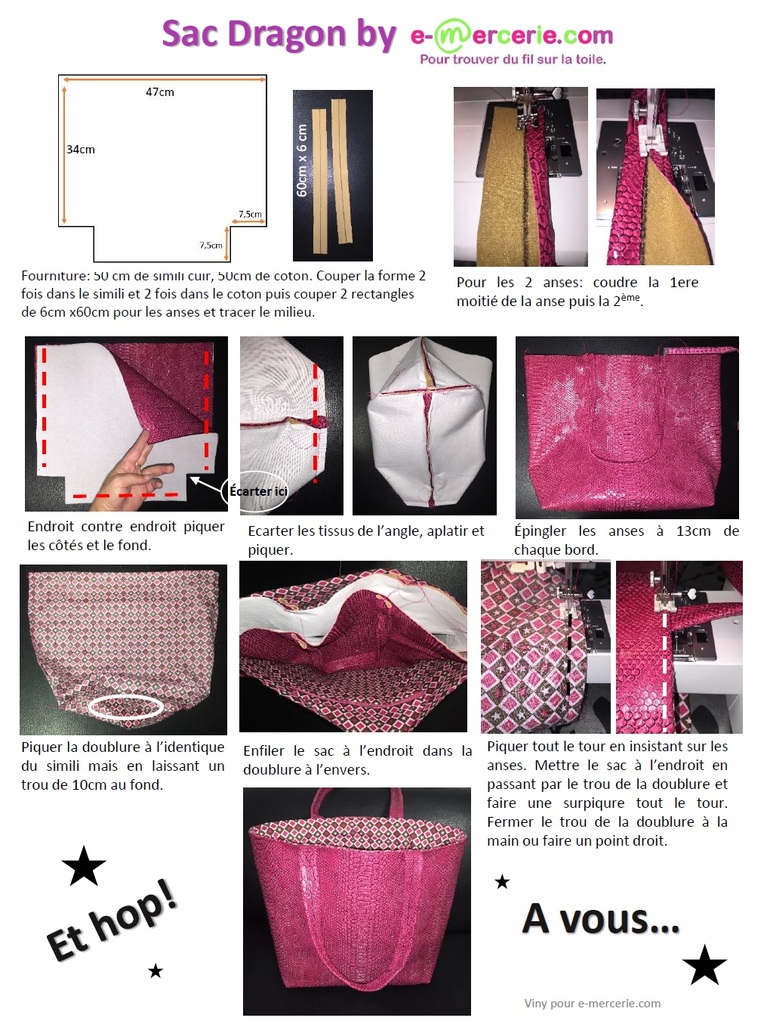 Sac Dragon by e-mercerie.com
Pour trouver du fil sur la toile.

47cm

34cm

7,5cm

7,5cm

60cm x 6 cm

Fourniture: 50 cm de simili cuir, 50cm de coton. Couper la forme 2 fois dans le simili et 2 fois dans le coton puis couper 2 rectangles de 6cm x60cm pour les anses et tracer le milieu.

Pour les 2 anses: coudre la 1ere moitié de la anse puis la 2$^{ème}$.

Écarter ici

Endroit contre endroit piquer les côtés et le fond.

Ecarter les tissus de l'angle, aplatir et piquer.

Épingler les anses à 13cm de chaque bord.

Piquer la doublure à l'identique du simili mais en laissant un trou de 10cm au fond.

Enfiler le sac à l'endroit dans la doublure à l'envers.

Piquer tout le tour en insistant sur les anses. Mettre le sac à l'endroit en passant par le trou de la doublure et faire une surpiqure tout le tour. Fermer le trou de la doublure à la main ou faire un point droit.

Et hop!

A vous…

Viny pour e-mercerie.com